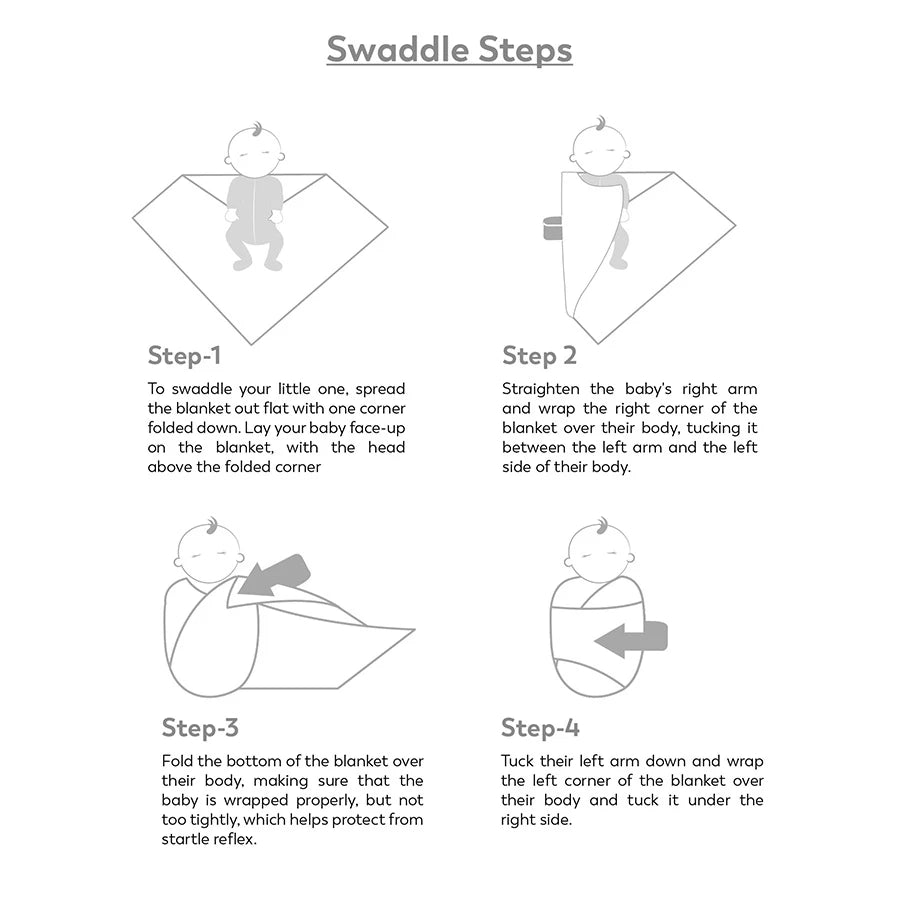 Swaddle Steps

Step-1

To swaddle your little one, spread the blanket out flat with one corner folded down. Lay your baby face-up on the blanket, with the head above the folded corner

Step 2

Straighten the baby's right arm and wrap the right corner of the blanket over their body, tucking it between the left arm and the left side of their body.

Step-3

Fold the bottom of the blanket over their body, making sure that the baby is wrapped properly, but not too tightly, which helps protect from startle reflex.

Step-4

Tuck their left arm down and wrap the left corner of the blanket over their body and tuck it under the right side.